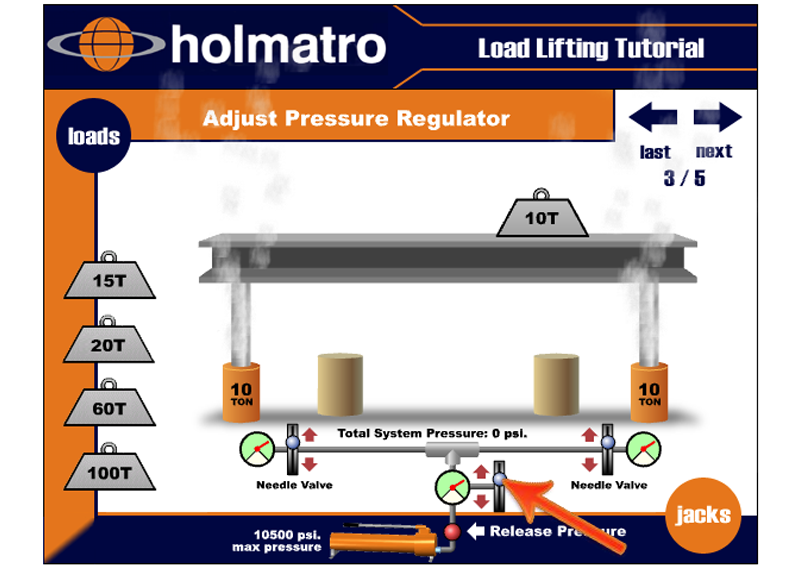 holmatro

Load Lifting Tutorial

loads

Adjust Pressure Regulator

last next
3 / 5

10T

15T

20T

60T

100T

10 TON

10 TON

Total System Pressure: 0 psi.

Needle Valve

Needle Valve

jacks

10500 psi. max pressure

Release Pressure